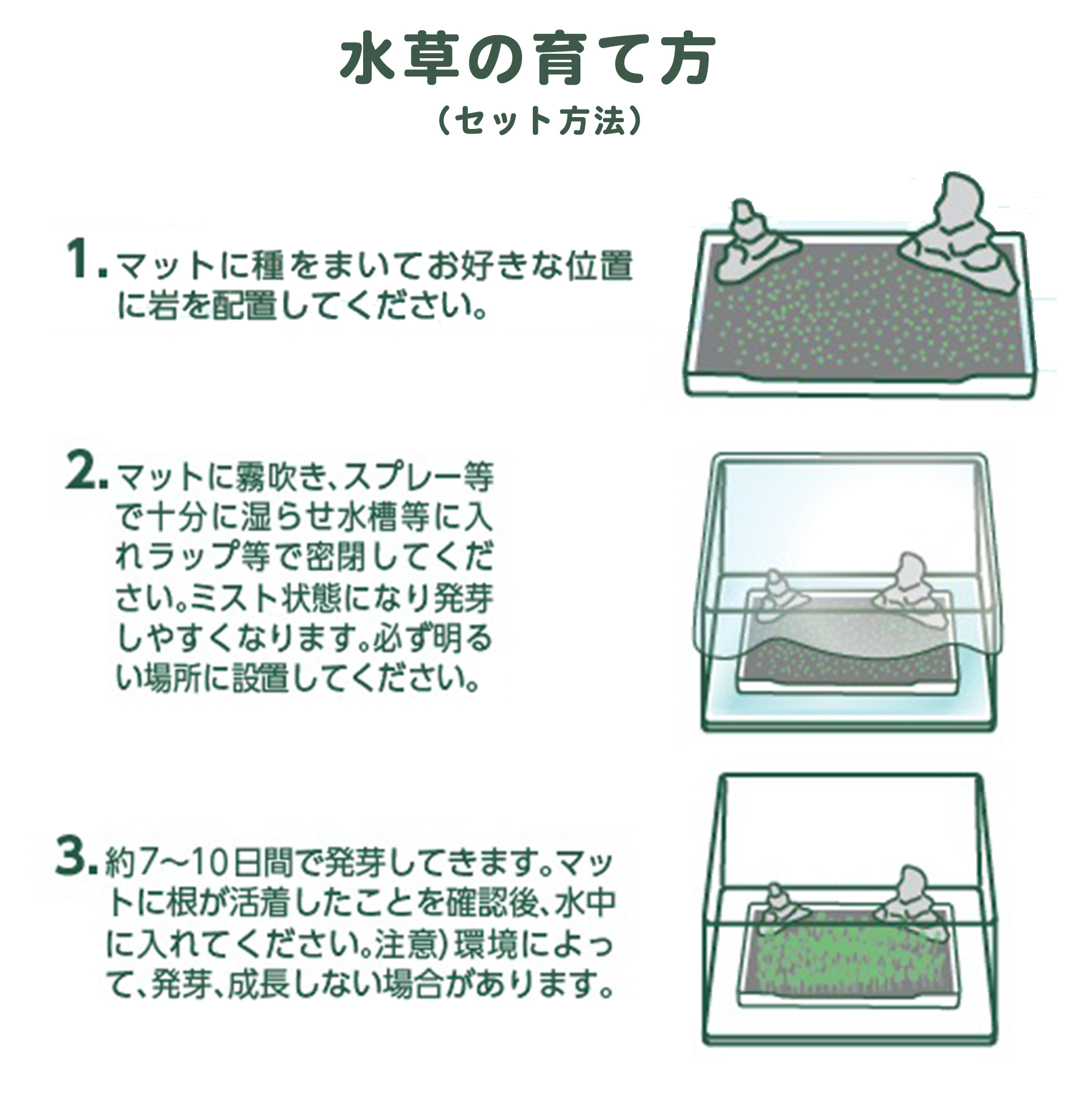 水草の育て方
（セット方法）

1. マットに種をまいてお好きな位置に岩を配置してください。

2. マットに霧吹き、スプレー等で十分に湿らせ水槽等に入れラップ等で密閉してください。ミスト状態になり発芽しやすくなります。必ず明るい場所に設置してください。

3. 約7~10日間で発芽してきます。マットに根が活着したことを確認後、水中に入れてください。注意）環境によって、発芽、成長しない場合があります。