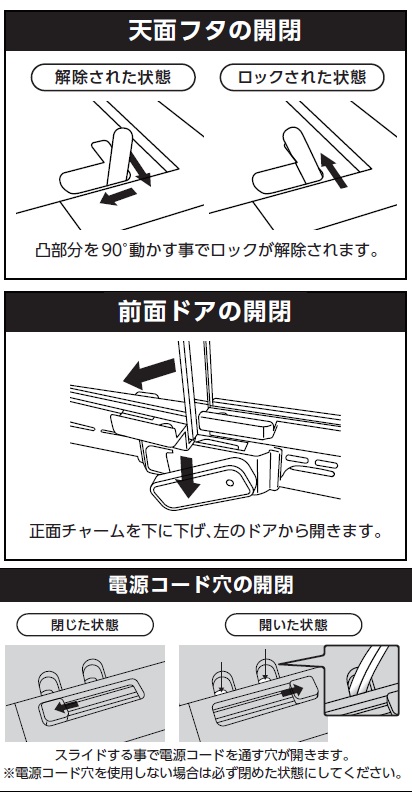 天面フタの開閉

解除された状態

ロックされた状態

凸部分を90°動かす事でロックが解除されます。

前面ドアの開閉

正面チャームを下に下げ、左のドアから開きます。

電源コード穴の開閉

閉じた状態

開いた状態

スライドする事で電源コードを通す穴が開きます。
※電源コード穴を使用しない場合は必ず閉めた状態にしてください。