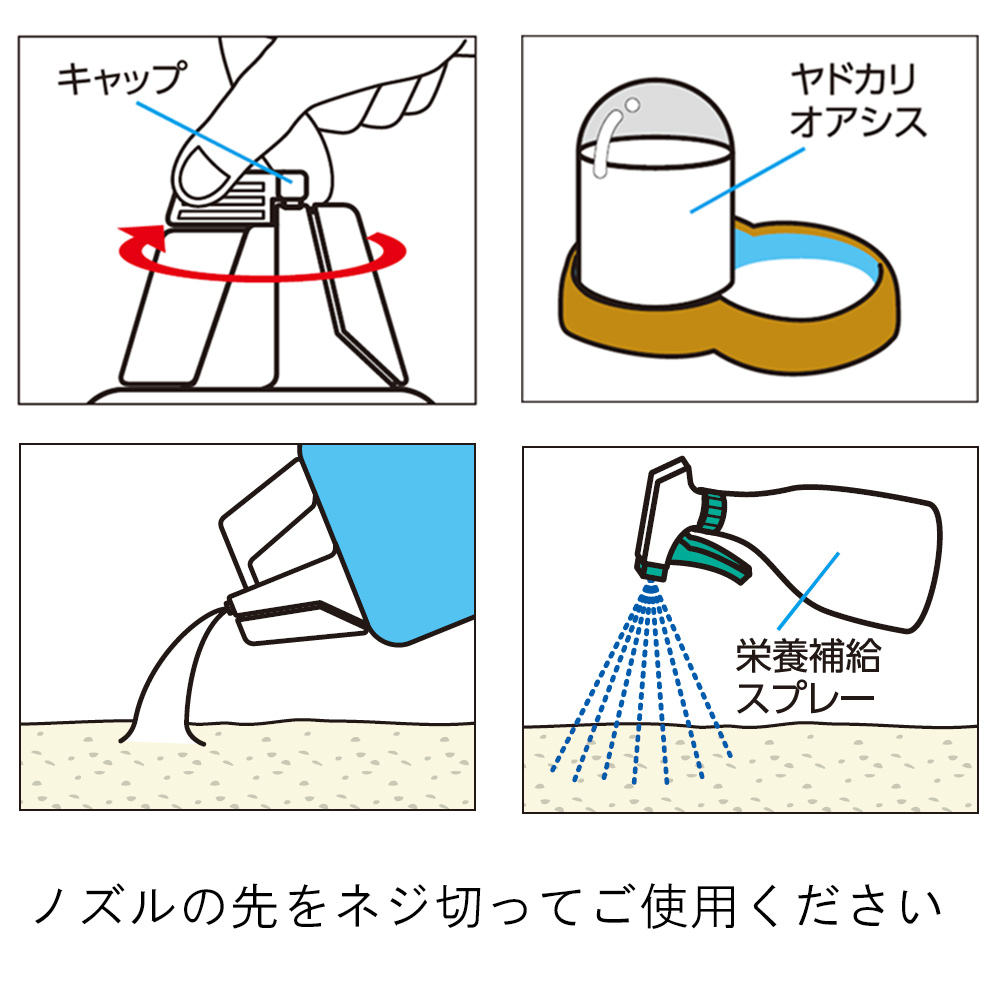 キャップ

ヤドカリ
オアシス

栄養補給
スプレー

ノズルの先をネジ切ってご使用ください